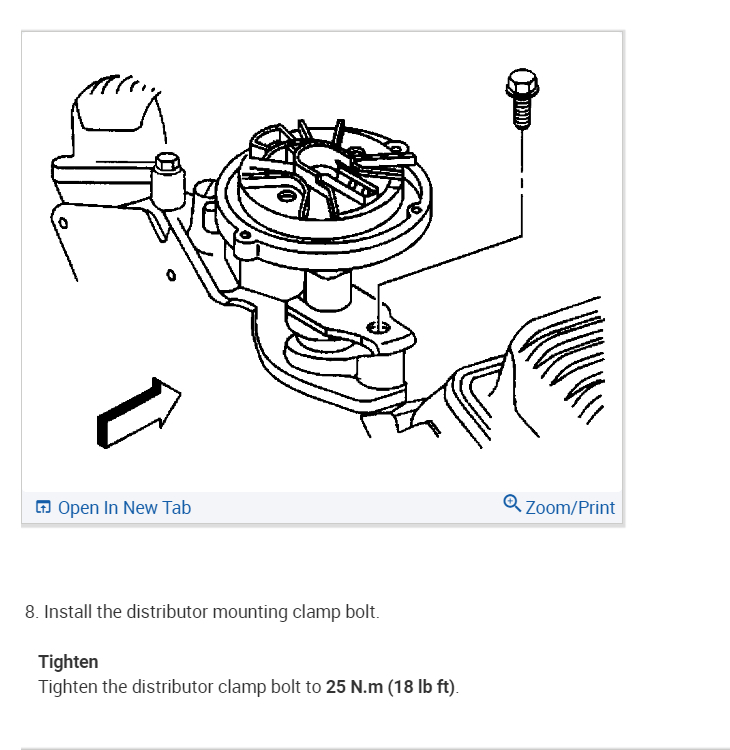 Open In New Tab

Zoom/Print

8. Install the distributor mounting clamp bolt.

Tighten
Tighten the distributor clamp bolt to 25 N.m (18 lb ft).