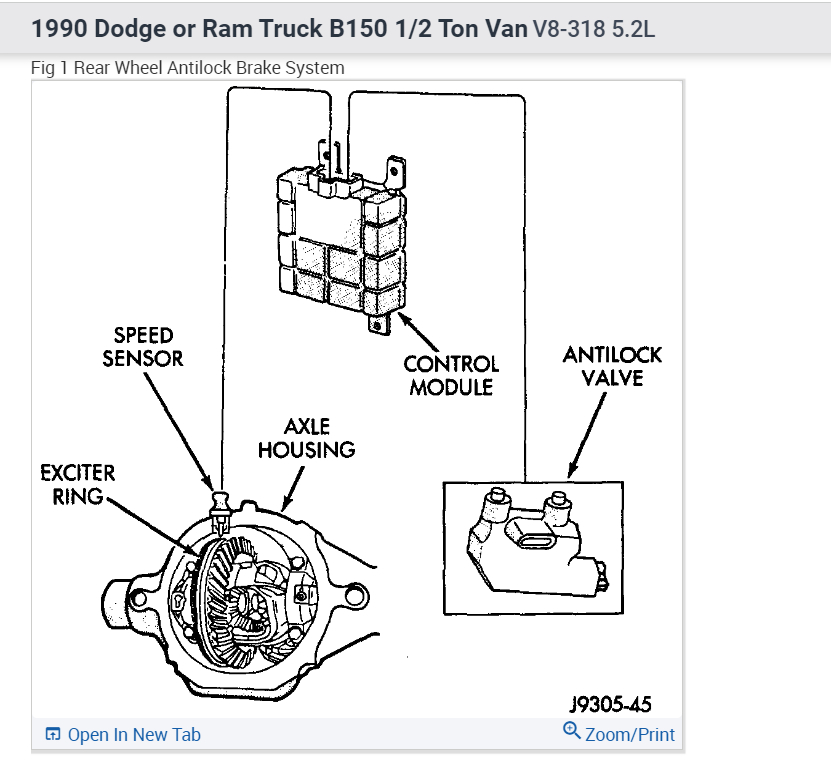 1990 Dodge or Ram Truck B150 1/2 Ton Van V8-318 5.2L

Fig 1 Rear Wheel Antilock Brake System

SPEED SENSOR

CONTROL MODULE

ANTILOCK VALVE

AXLE HOUSING

EXCITER RING

J9305-45

Open In New Tab

Zoom/Print