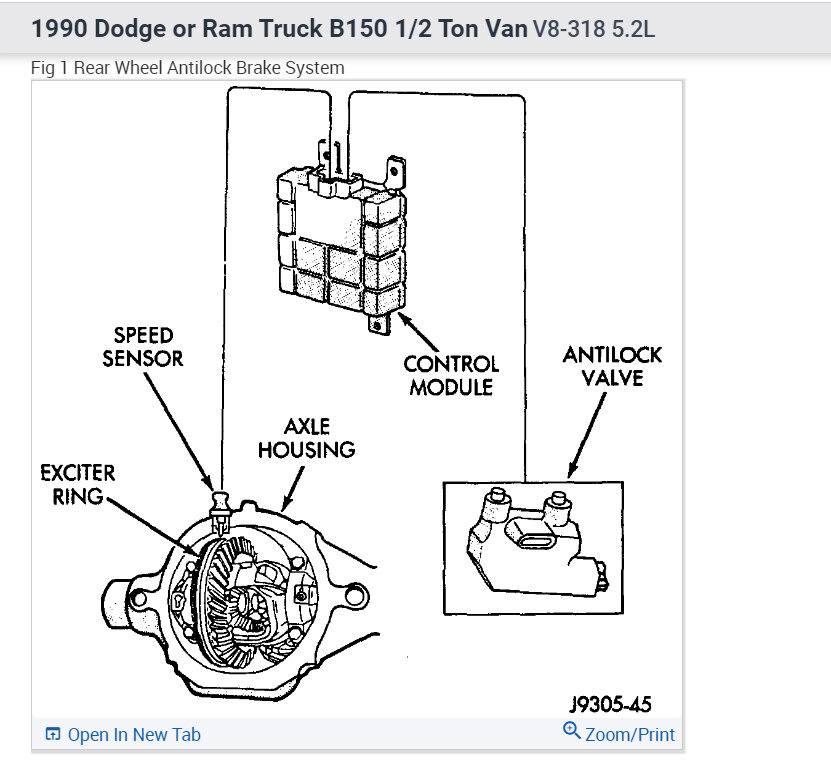 1990 Dodge or Ram Truck B150 1/2 Ton Van V8-318 5.2L

Fig 1 Rear Wheel Antilock Brake System

SPEED SENSOR

CONTROL MODULE

ANTILOCK VALVE

AXLE HOUSING

EXCITER RING

J9305-45

Open In New Tab

Zoom/Print