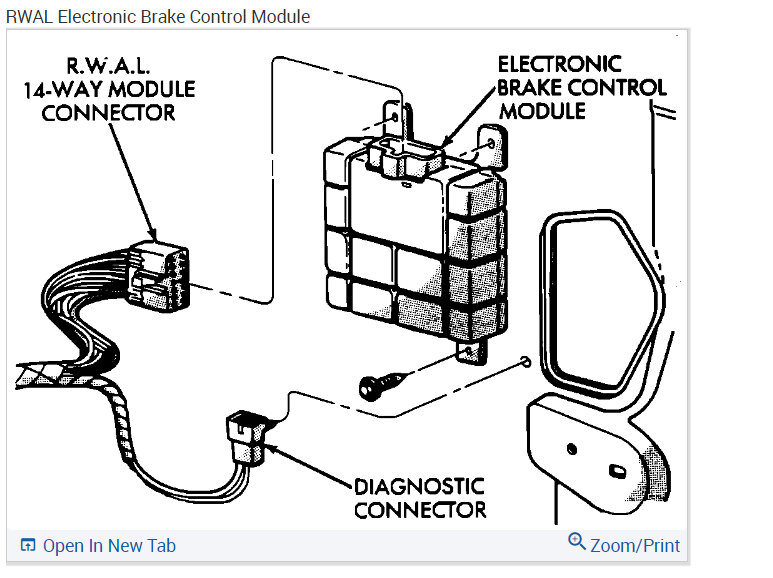 RWAL Electronic Brake Control Module

R.W.A.L. 14-WAY MODULE CONNECTOR

ELECTRONIC BRAKE CONTROL MODULE

DIAGNOSTIC CONNECTOR

Open In New Tab

Zoom/Print