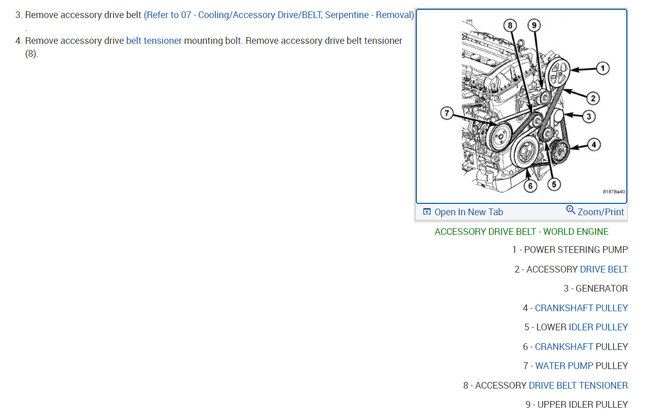 3. Remove accessory drive belt (Refer to 07 - Cooling/Accessory Drive/BELT, Serpentine - Removal)
.

4. Remove accessory drive belt tensioner mounting bolt. Remove accessory drive belt tensioner (8).

8
9
1
2
3
7
4
6
5
81878a40

Open In New Tab
Zoom/Print

ACCESSORY DRIVE BELT - WORLD ENGINE

1 - POWER STEERING PUMP

2 - ACCESSORY DRIVE BELT

3 - GENERATOR

4 - CRANKSHAFT PULLEY

5 - LOWER IDLER PULLEY

6 - CRANKSHAFT PULLEY

7 - WATER PUMP PULLEY

8 - ACCESSORY DRIVE BELT TENSIONER

9 - UPPER IDLER PULLEY