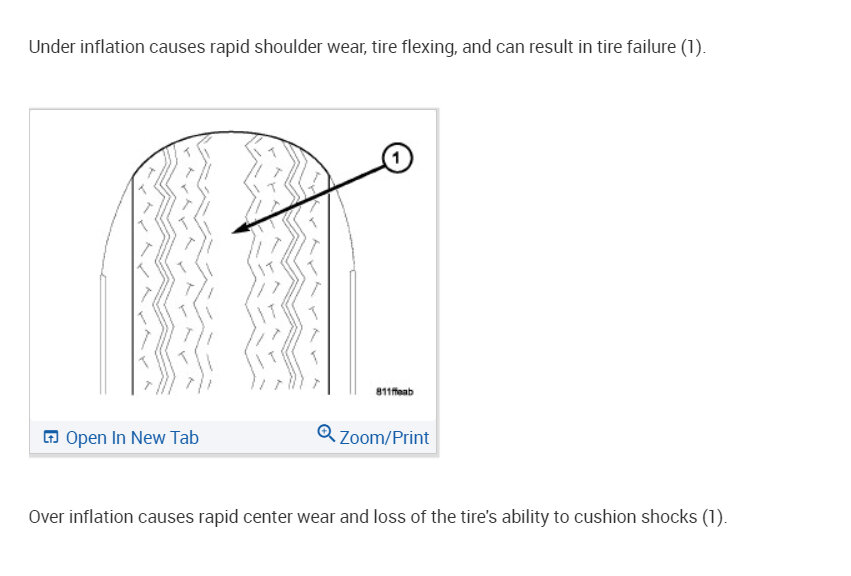 Under inflation causes rapid shoulder wear, tire flexing, and can result in tire failure (1).

1

811ffeab

Open In New Tab

Zoom/Print

Over inflation causes rapid center wear and loss of the tire's ability to cushion shocks (1).