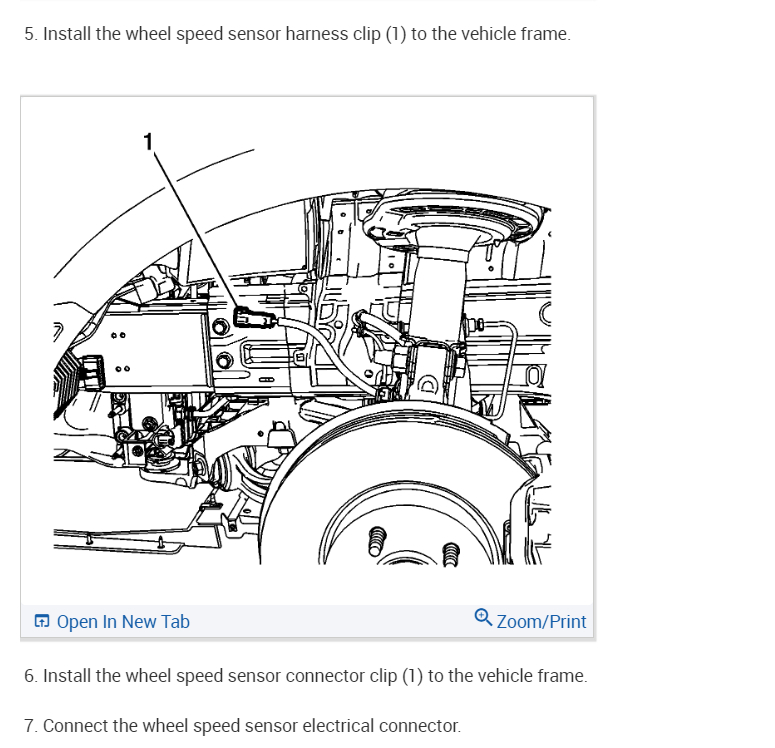 5. Install the wheel speed sensor harness clip (1) to the vehicle frame.

1

Open In New Tab

Zoom/Print

6. Install the wheel speed sensor connector clip (1) to the vehicle frame.

7. Connect the wheel speed sensor electrical connector.