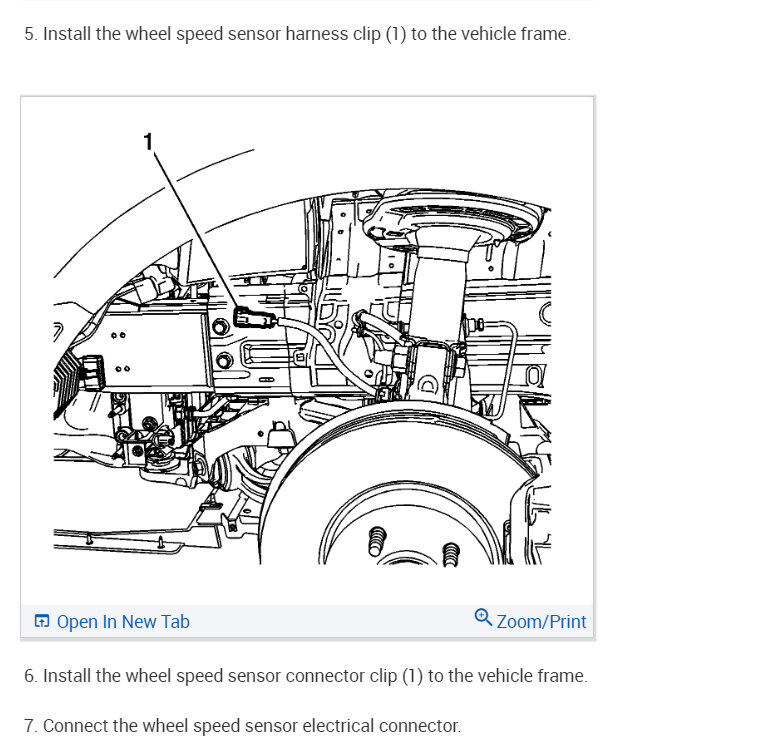 5. Install the wheel speed sensor harness clip (1) to the vehicle frame.

1

Open In New Tab

Zoom/Print

6. Install the wheel speed sensor connector clip (1) to the vehicle frame.

7. Connect the wheel speed sensor electrical connector.