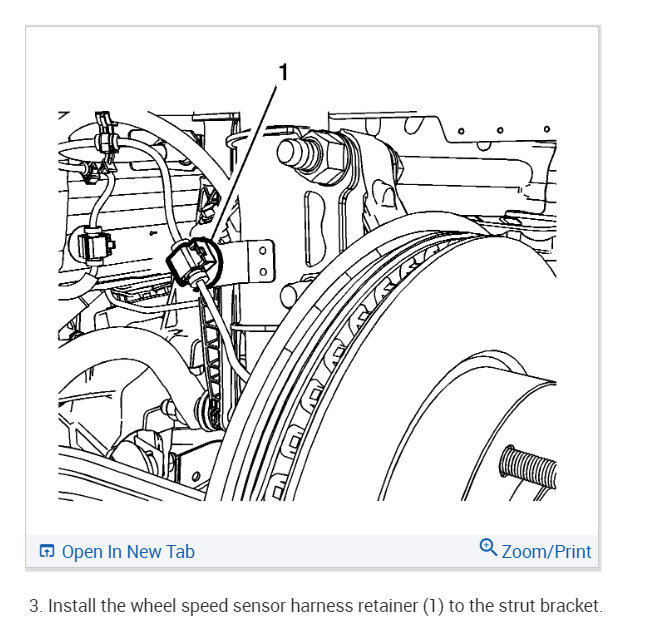 1

Open In New Tab

Zoom/Print

3. Install the wheel speed sensor harness retainer (1) to the strut bracket.