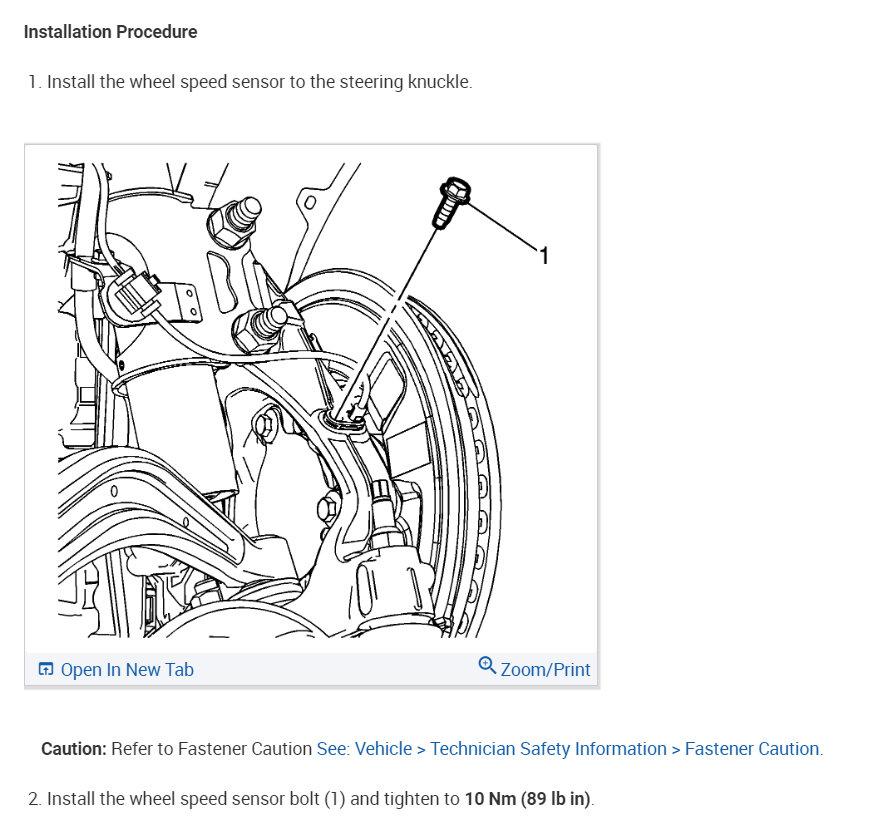 Installation Procedure

1. Install the wheel speed sensor to the steering knuckle.

1

Open In New Tab

Zoom/Print

Caution: Refer to Fastener Caution See: Vehicle > Technician Safety Information > Fastener Caution.

2. Install the wheel speed sensor bolt (1) and tighten to 10 Nm (89 lb in).