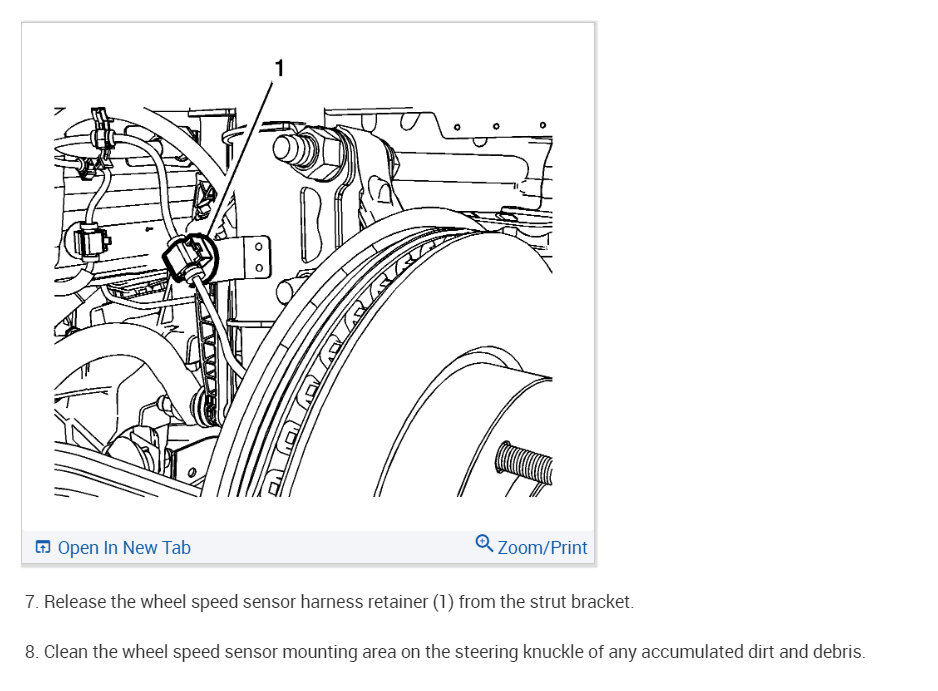 1

Open In New Tab

Zoom/Print

7. Release the wheel speed sensor harness retainer (1) from the strut bracket.

8. Clean the wheel speed sensor mounting area on the steering knuckle of any accumulated dirt and debris.