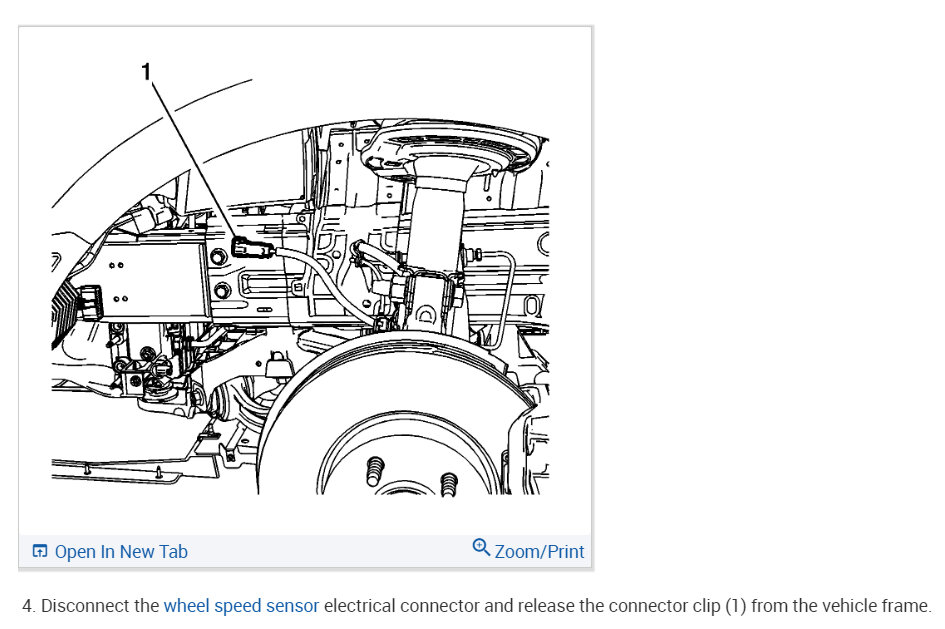 1

Open In New Tab

Zoom/Print

4. Disconnect the wheel speed sensor electrical connector and release the connector clip (1) from the vehicle frame.