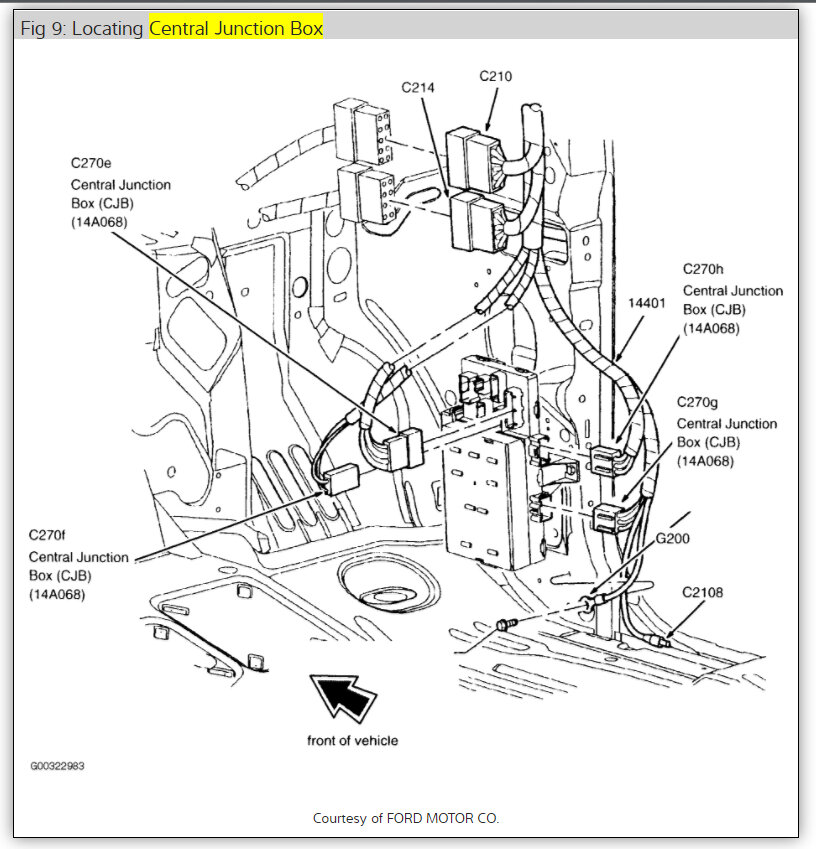 Fig 9: Locating Central Junction Box

C214

C210

C270e
Central Junction
Box (CJB)
(14A068)

C270h
Central Junction
Box (CJB)
(14A068)

14401

C270g
Central Junction
Box (CJB)
(14A068)

C270f
Central Junction
Box (CJB)
(14A068)

G200

C2108

front of vehicle

G00322983

Courtesy of FORD MOTOR CO.