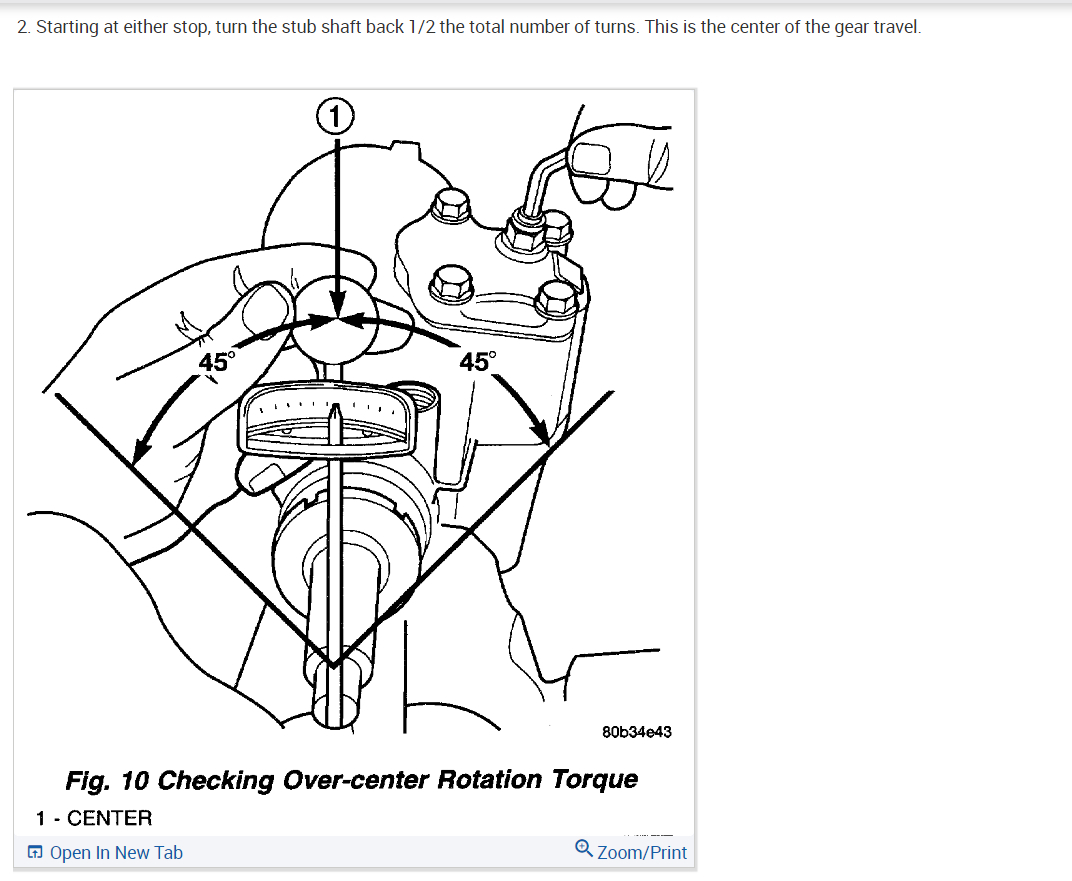 2. Starting at either stop, turn the stub shaft back 1/2 the total number of turns. This is the center of the gear travel.

1

45°

45°

80b34e43

Fig. 10 Checking Over-center Rotation Torque

1 - CENTER

Open In New Tab

Zoom/Print