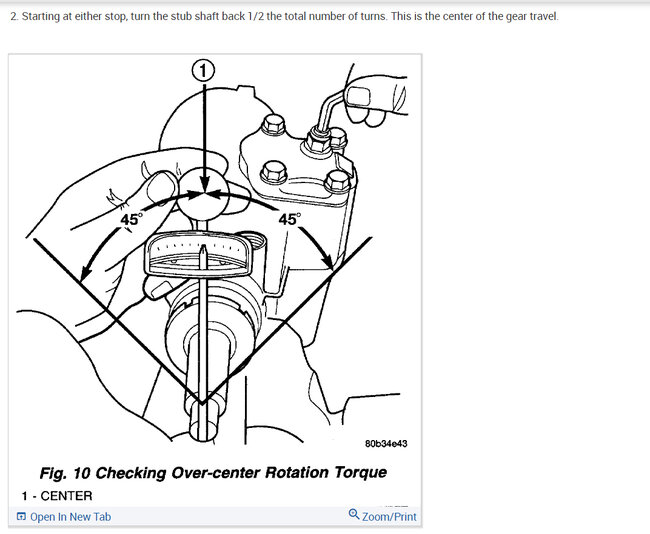 2. Starting at either stop, turn the stub shaft back 1/2 the total number of turns. This is the center of the gear travel.

1

45°

45°

80b34e43

Fig. 10 Checking Over-center Rotation Torque

1 - CENTER

Open In New Tab

Zoom/Print