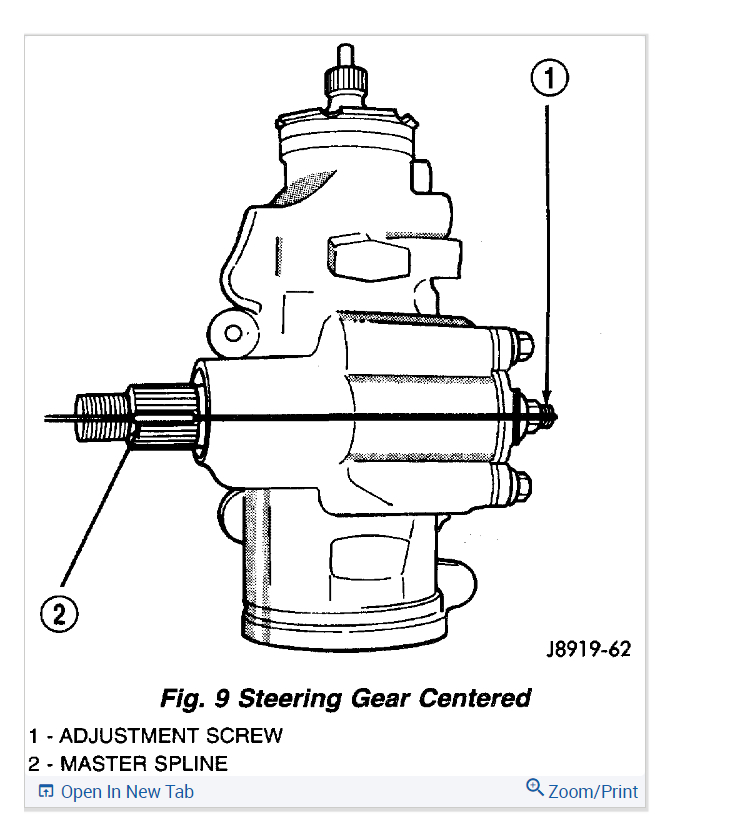 1

2

J8919-62

Fig. 9 Steering Gear Centered

1 - ADJUSTMENT SCREW
2 - MASTER SPLINE

Open In New Tab

Zoom/Print