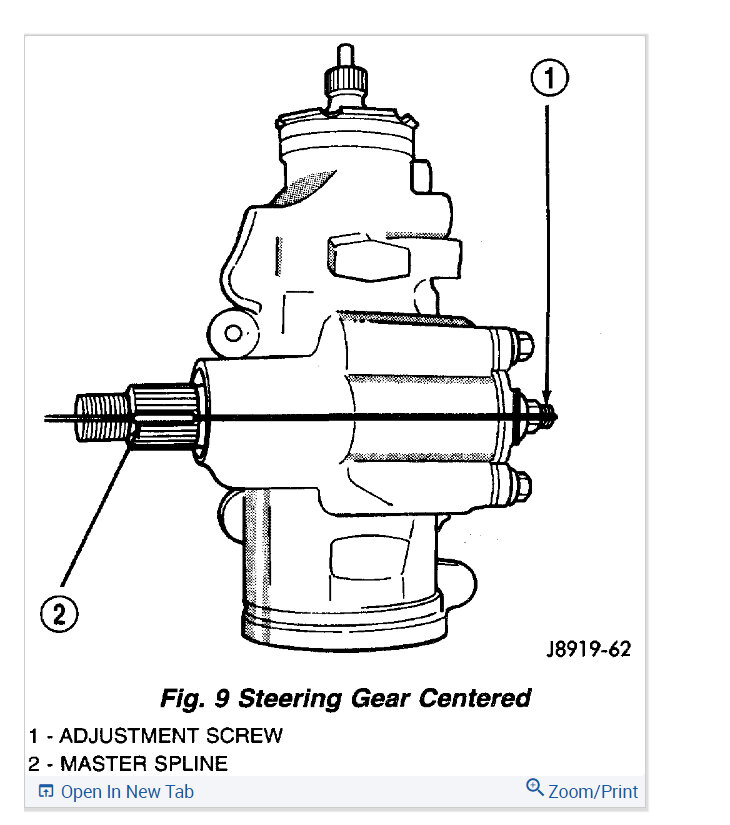 1

2

J8919-62

Fig. 9 Steering Gear Centered

1 - ADJUSTMENT SCREW
2 - MASTER SPLINE

Open In New Tab

Zoom/Print