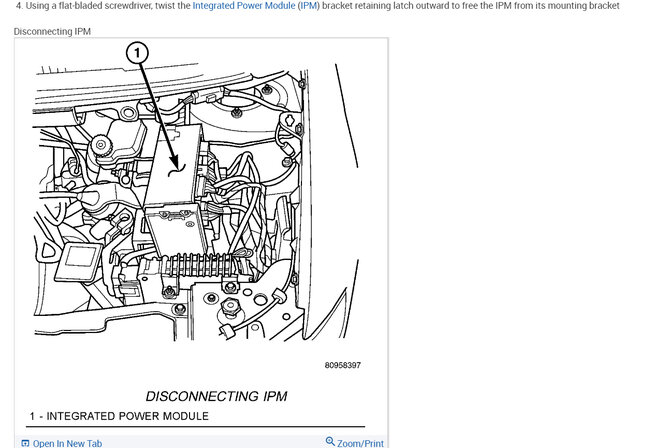 4. Using a flat-bladed screwdriver, twist the Integrated Power Module (IPM) bracket retaining latch outward to free the IPM from its mounting bracket

Disconnecting IPM

1

80958397

DISCONNECTING IPM

1 - INTEGRATED POWER MODULE

Open In New Tab

Zoom/Print