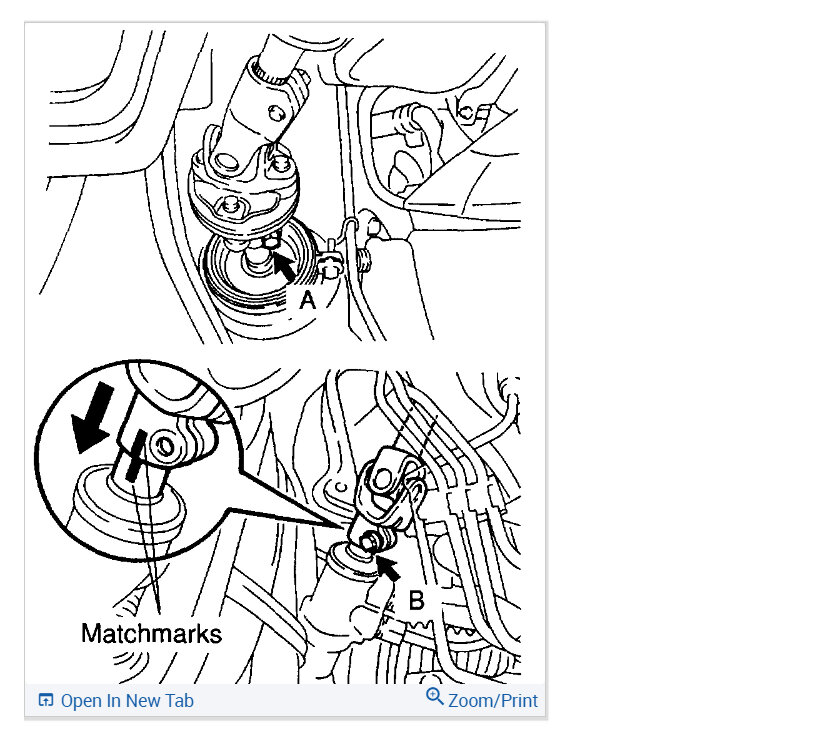 A

B

Matchmarks

Open In New Tab

Zoom/Print