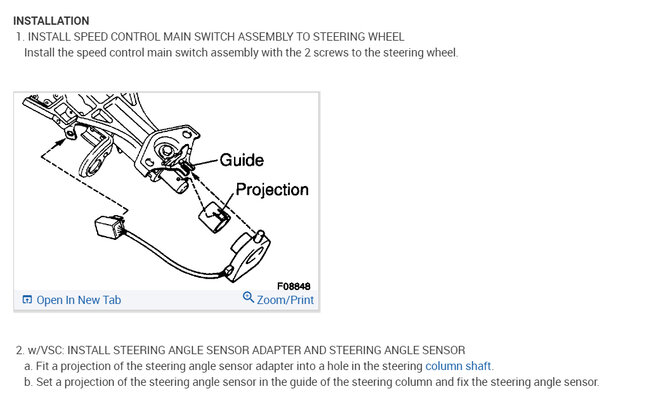 INSTALLATION

1. INSTALL SPEED CONTROL MAIN SWITCH ASSEMBLY TO STEERING WHEEL
Install the speed control main switch assembly with the 2 screws to the steering wheel.

Guide
Projection
F08848
Open In New Tab
Zoom/Print

2. w/VSC: INSTALL STEERING ANGLE SENSOR ADAPTER AND STEERING ANGLE SENSOR
a. Fit a projection of the steering angle sensor adapter into a hole in the steering column shaft.
b. Set a projection of the steering angle sensor in the guide of the steering column and fix the steering angle sensor.