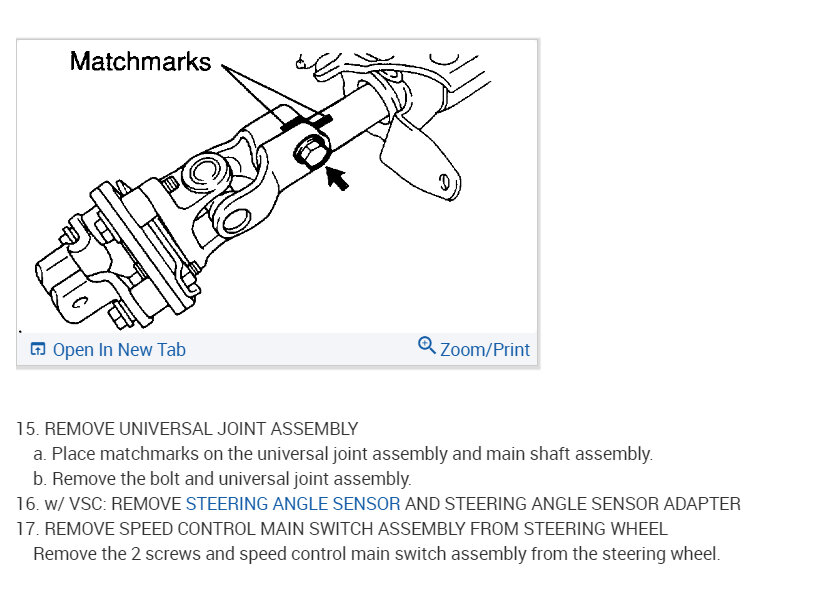 Matchmarks

Open In New Tab

Zoom/Print

15. REMOVE UNIVERSAL JOINT ASSEMBLY

a. Place matchmarks on the universal joint assembly and main shaft assembly.

b. Remove the bolt and universal joint assembly.

16. w/ VSC: REMOVE STEERING ANGLE SENSOR AND STEERING ANGLE SENSOR ADAPTER

17. REMOVE SPEED CONTROL MAIN SWITCH ASSEMBLY FROM STEERING WHEEL

Remove the 2 screws and speed control main switch assembly from the steering wheel.