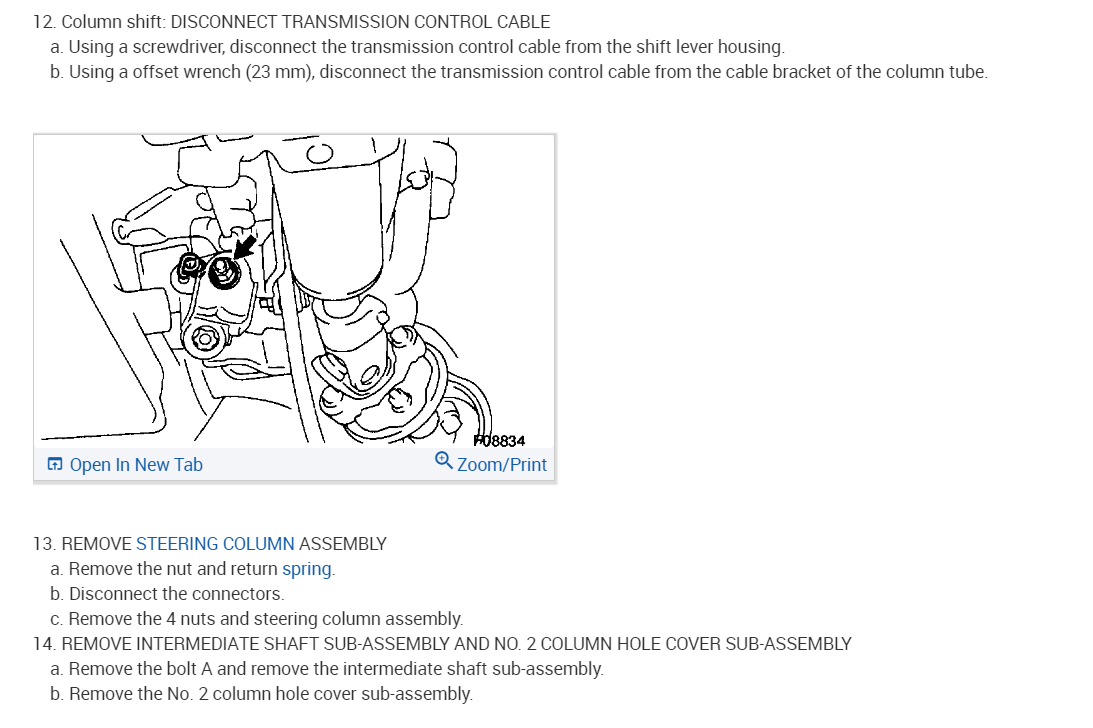 12. Column shift: DISCONNECT TRANSMISSION CONTROL CABLE
a. Using a screwdriver, disconnect the transmission control cable from the shift lever housing.
b. Using a offset wrench (23 mm), disconnect the transmission control cable from the cable bracket of the column tube.

F08834

Open In New Tab
Zoom/Print

13. REMOVE STEERING COLUMN ASSEMBLY
a. Remove the nut and return spring.
b. Disconnect the connectors.
c. Remove the 4 nuts and steering column assembly.
14. REMOVE INTERMEDIATE SHAFT SUB-ASSEMBLY AND NO. 2 COLUMN HOLE COVER SUB-ASSEMBLY
a. Remove the bolt A and remove the intermediate shaft sub-assembly.
b. Remove the No. 2 column hole cover sub-assembly.