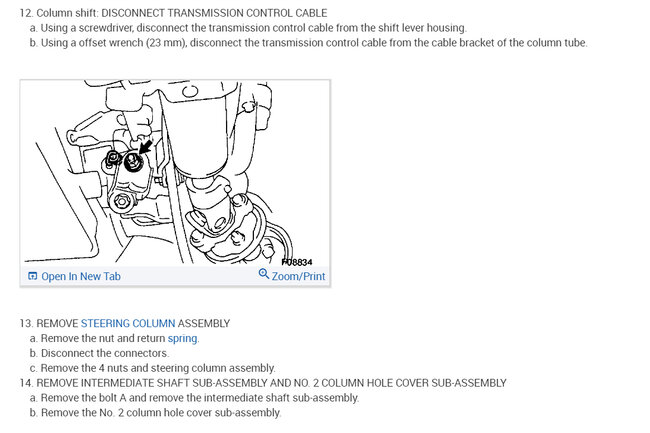 12. Column shift: DISCONNECT TRANSMISSION CONTROL CABLE
a. Using a screwdriver, disconnect the transmission control cable from the shift lever housing.
b. Using a offset wrench (23 mm), disconnect the transmission control cable from the cable bracket of the column tube.

F08834
Open In New Tab
Zoom/Print

13. REMOVE STEERING COLUMN ASSEMBLY
a. Remove the nut and return spring.
b. Disconnect the connectors.
c. Remove the 4 nuts and steering column assembly.
14. REMOVE INTERMEDIATE SHAFT SUB-ASSEMBLY AND NO. 2 COLUMN HOLE COVER SUB-ASSEMBLY
a. Remove the bolt A and remove the intermediate shaft sub-assembly.
b. Remove the No. 2 column hole cover sub-assembly.