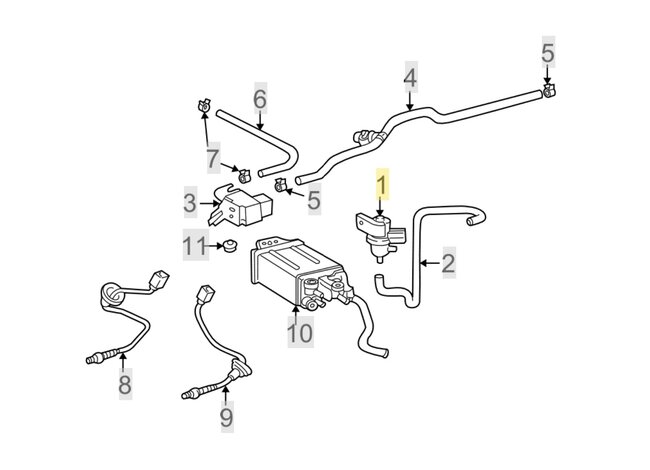 5
4
6
7
5
1
3
11
2
10
8
9