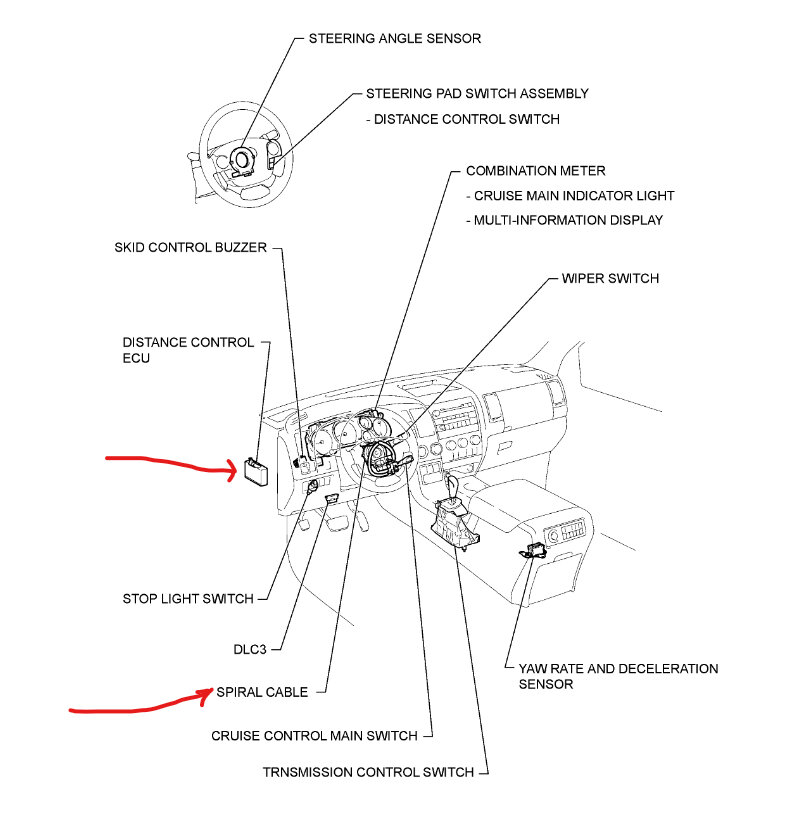 STEERING ANGLE SENSOR

STEERING PAD SWITCH ASSEMBLY
- DISTANCE CONTROL SWITCH

COMBINATION METER
- CRUISE MAIN INDICATOR LIGHT
- MULTI-INFORMATION DISPLAY

SKID CONTROL BUZZER

WIPER SWITCH

DISTANCE CONTROL ECU

STOP LIGHT SWITCH

DLC3

SPIRAL CABLE

CRUISE CONTROL MAIN SWITCH

TRNSMISSION CONTROL SWITCH

YAW RATE AND DECELERATION SENSOR