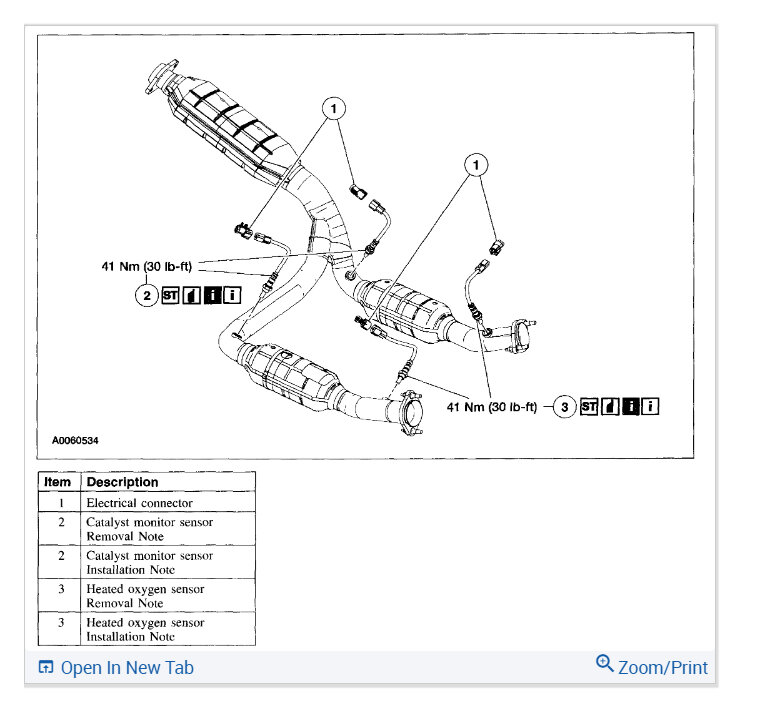 1

1

41 Nm (30 lb-ft)

2 ST i i

41 Nm (30 lb-ft) 3 ST i i

A0060534

| Item | Description |
|---|---|
| 1 | Electrical connector |
| 2 | Catalyst monitor sensor Removal Note |
| 2 | Catalyst monitor sensor Installation Note |
| 3 | Heated oxygen sensor Removal Note |
| 3 | Heated oxygen sensor Installation Note |

Open In New Tab

Zoom/Print