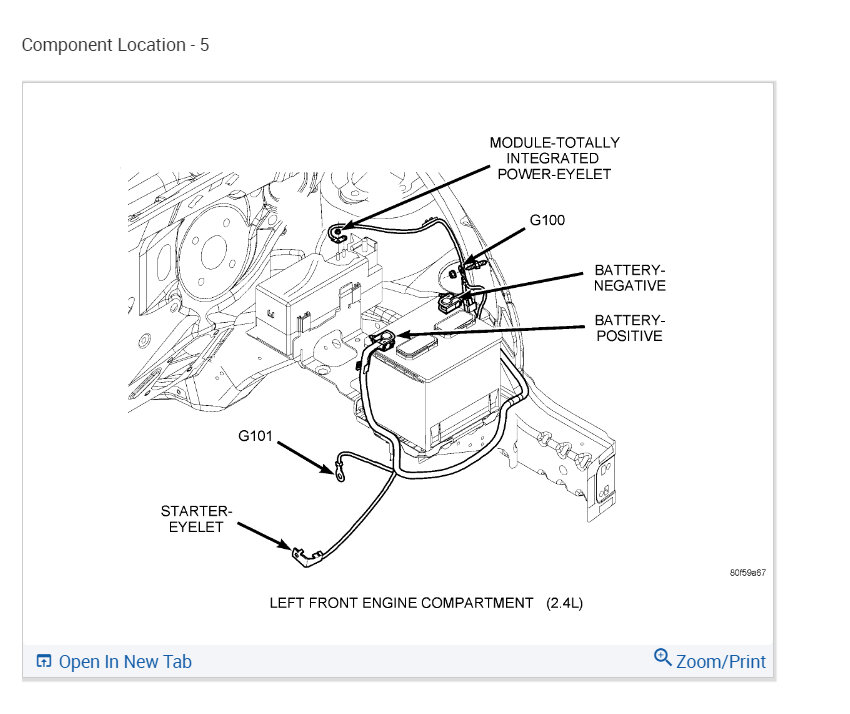 Component Location - 5

MODULE-TOTALLY INTEGRATED POWER-EYELET

G100

BATTERY-NEGATIVE

BATTERY-POSITIVE

G101

STARTER-EYELET

80f59a67

LEFT FRONT ENGINE COMPARTMENT (2.4L)

Open In New Tab

Zoom/Print