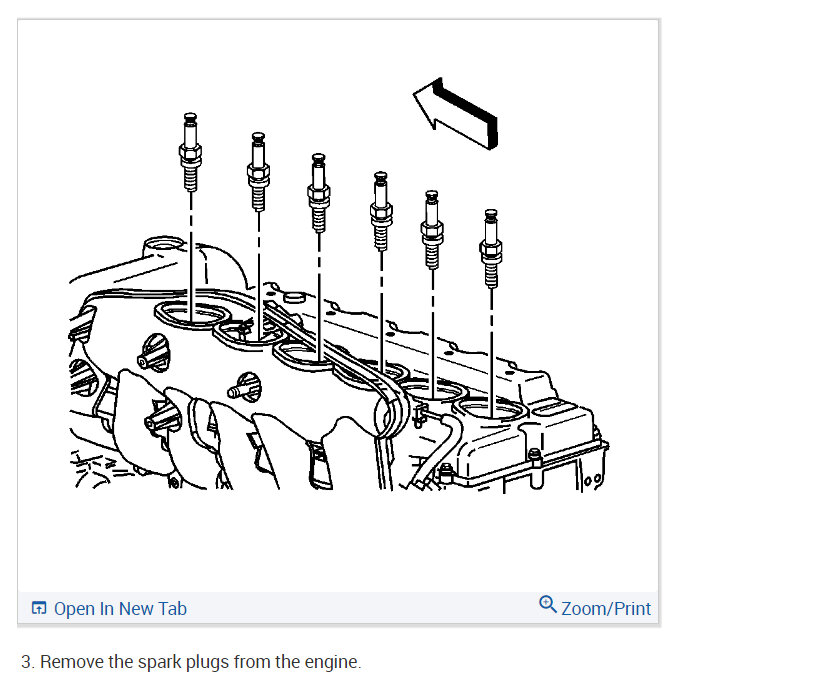 Open In New Tab

Zoom/Print

3. Remove the spark plugs from the engine.