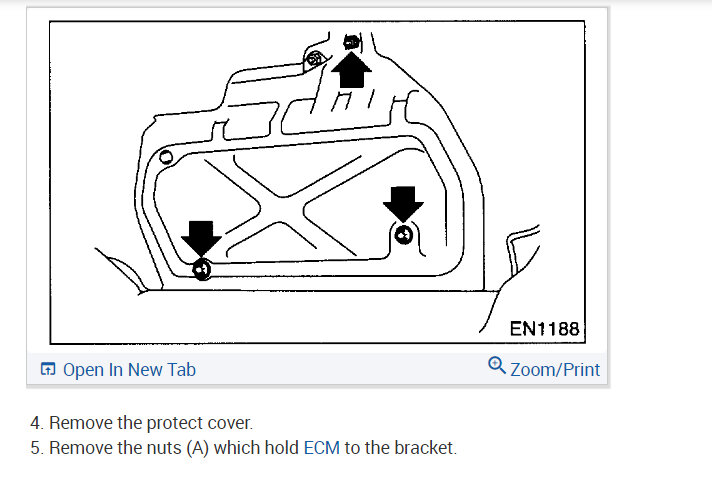 EN1188

Open In New Tab

Zoom/Print

4. Remove the protect cover.
5. Remove the nuts (A) which hold ECM to the bracket.