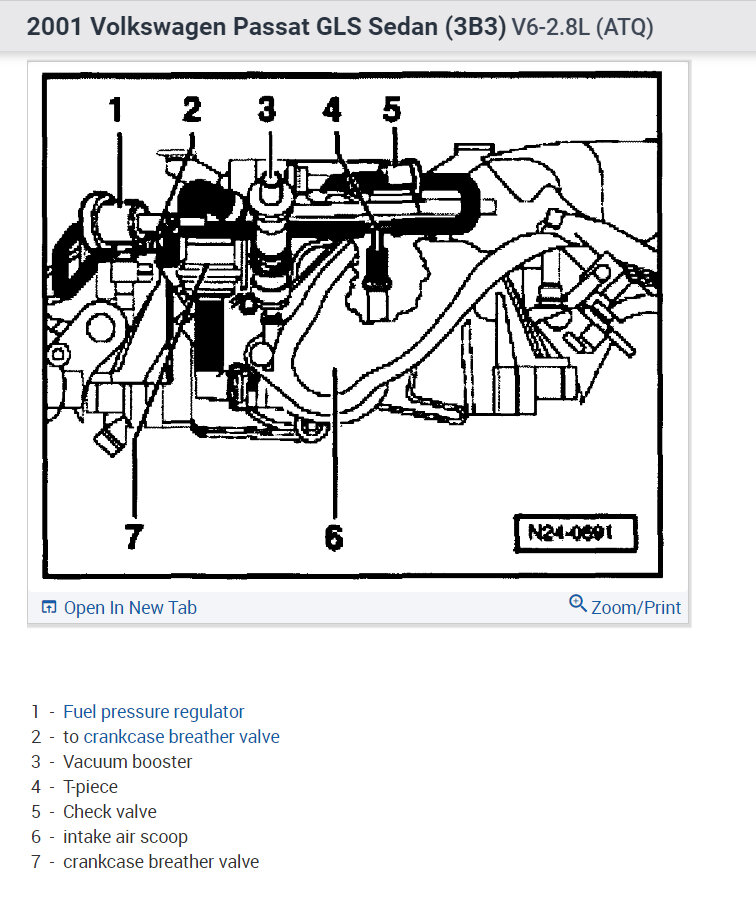 2001 Volkswagen Passat GLS Sedan (3B3) V6-2.8L (ATQ)

1
2
3
4
5
7
6
N24-0691

Open In New Tab
Zoom/Print

1 - Fuel pressure regulator
2 - to crankcase breather valve
3 - Vacuum booster
4 - T-piece
5 - Check valve
6 - intake air scoop
7 - crankcase breather valve