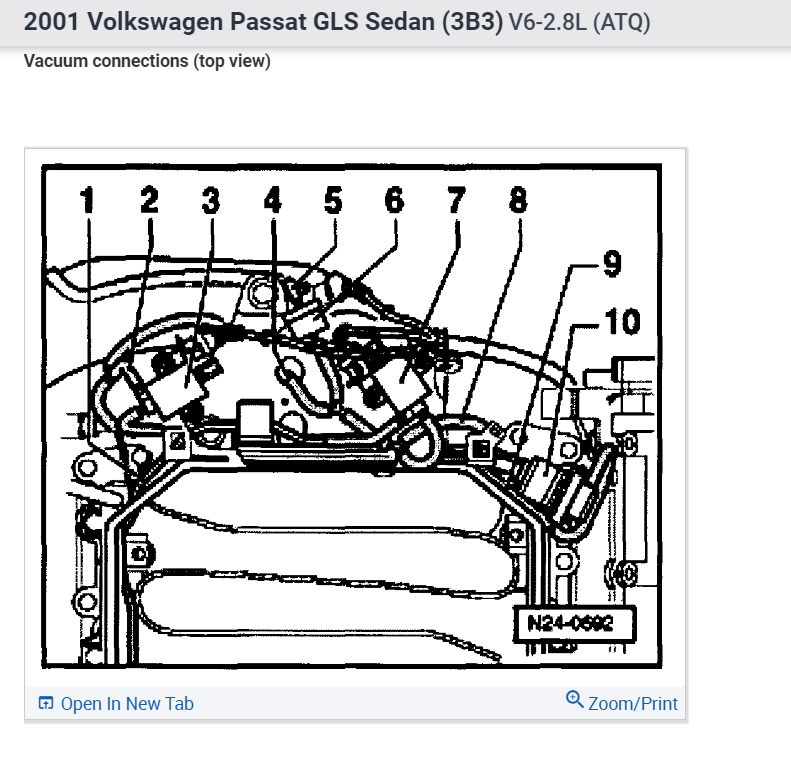 2001 Volkswagen Passat GLS Sedan (3B3) V6-2.8L (ATQ)

Vacuum connections (top view)

1 2 3 4 5 6 7 8 9 10

N24-0692

Open In New Tab

Zoom/Print