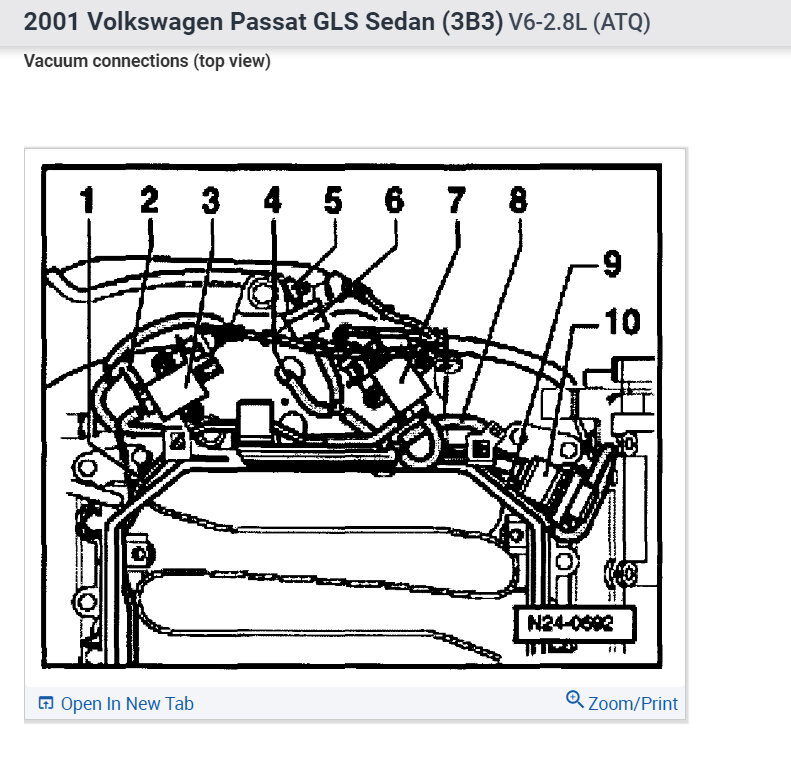 2001 Volkswagen Passat GLS Sedan (3B3) V6-2.8L (ATQ)

Vacuum connections (top view)

1 2 3 4 5 6 7 8 9 10

N24-0692

Open In New Tab

Zoom/Print