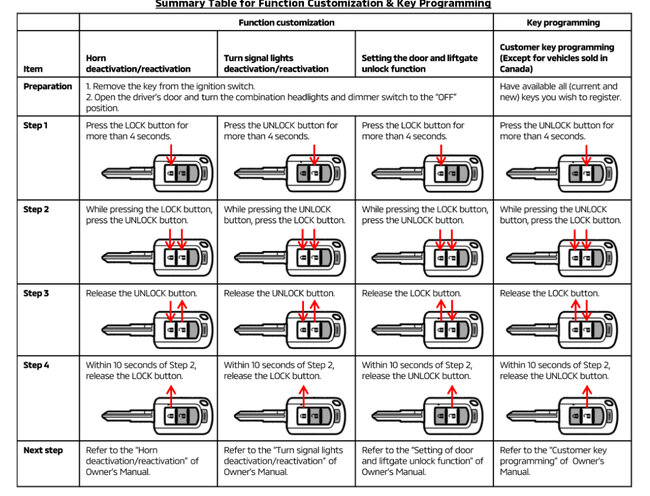 Summary Table for Function Customization & Key Programming

| | Function customization | | | Key programming |
|---|---|---|---|---|
| Item | Horn deactivation/reactivation | Turn signal lights deactivation/reactivation | Setting the door and liftgate unlock function | Customer key programming (Except for vehicles sold in Canada) |
| Preparation | 1. Remove the key from the ignition switch. 2. Open the driver's door and turn the combination headlights and dimmer switch to the "OFF" position. | | | Have available all (current and new) keys you wish to register. |
| Step 1 | Press the LOCK button for more than 4 seconds. | Press the UNLOCK button for more than 4 seconds. | Press the LOCK button for more than 4 seconds. | Press the UNLOCK button for more than 4 seconds. |
| Step 2 | While pressing the LOCK button, press the UNLOCK button. | While pressing the UNLOCK button, press the LOCK button. | While pressing the LOCK button, press the UNLOCK button. | While pressing the UNLOCK button, press the LOCK button. |
| Step 3 | Release the UNLOCK button. | Release the UNLOCK button. | Release the LOCK button. | Release the LOCK button. |
| Step 4 | Within 10 seconds of Step 2, release the LOCK button. | Within 10 seconds of Step 2, release the LOCK button. | Within 10 seconds of Step 2, release the UNLOCK button. | Within 10 seconds of Step 2, release the UNLOCK button. |
| Next step | Refer to the "Horn deactivation/reactivation" of Owner's Manual. | Refer to the "Turn signal lights deactivation/reactivation" of Owner's Manual. | Refer to the "Setting of door and liftgate unlock function" of Owner's Manual. | Refer to the "Customer key programming" of Owner's Manual. |