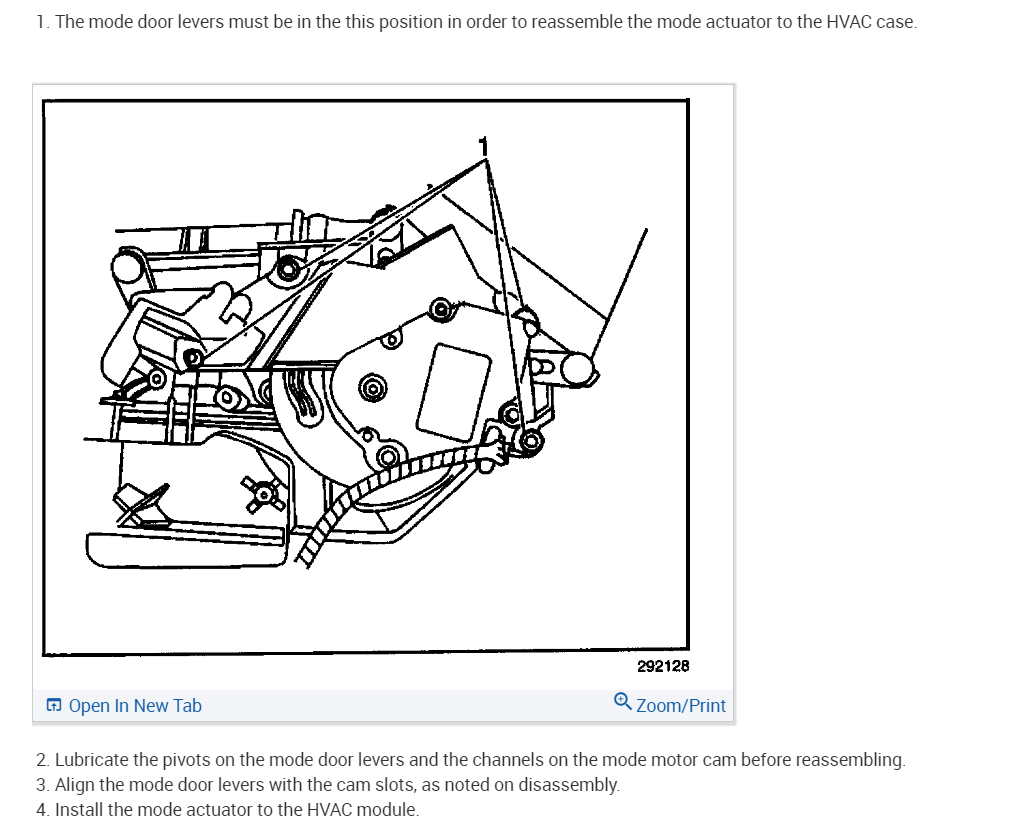 1. The mode door levers must be in the this position in order to reassemble the mode actuator to the HVAC case.

1

292128

Open In New Tab

Zoom/Print

2. Lubricate the pivots on the mode door levers and the channels on the mode motor cam before reassembling.
3. Align the mode door levers with the cam slots, as noted on disassembly.
4. Install the mode actuator to the HVAC module.