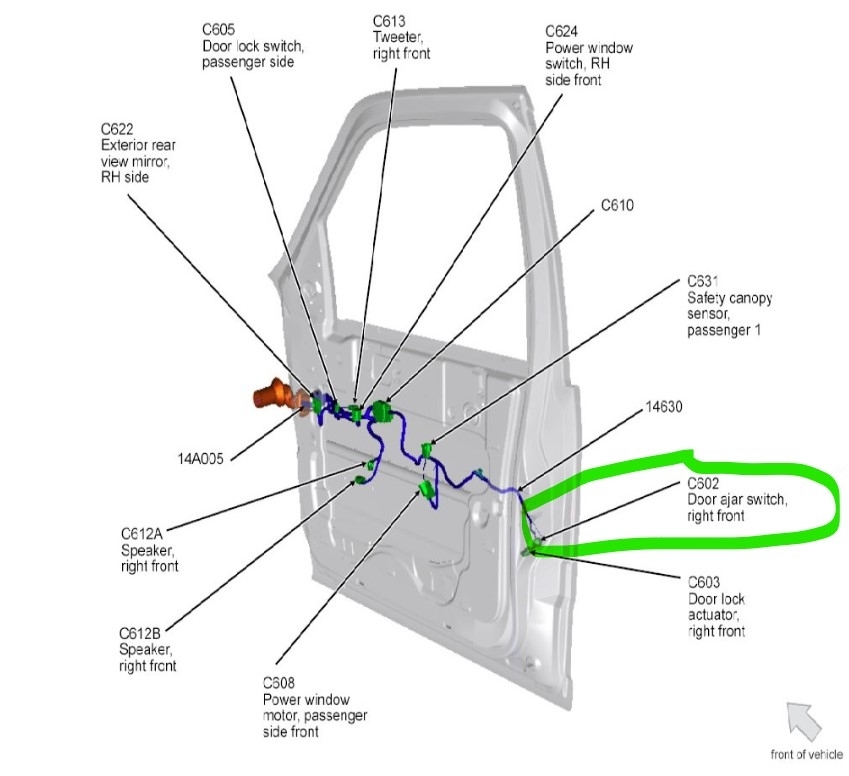 C605
Door lock switch, passenger side

C613
Tweeter, right front

C624
Power window switch, RH side front

C622
Exterior rear view mirror, RH side

C610

C631
Safety canopy sensor, passenger 1

14630

14A005

C602
Door ajar switch, right front

C612A
Speaker, right front

C603
Door lock actuator, right front

C612B
Speaker, right front

C608
Power window motor, passenger side front

front of vehicle