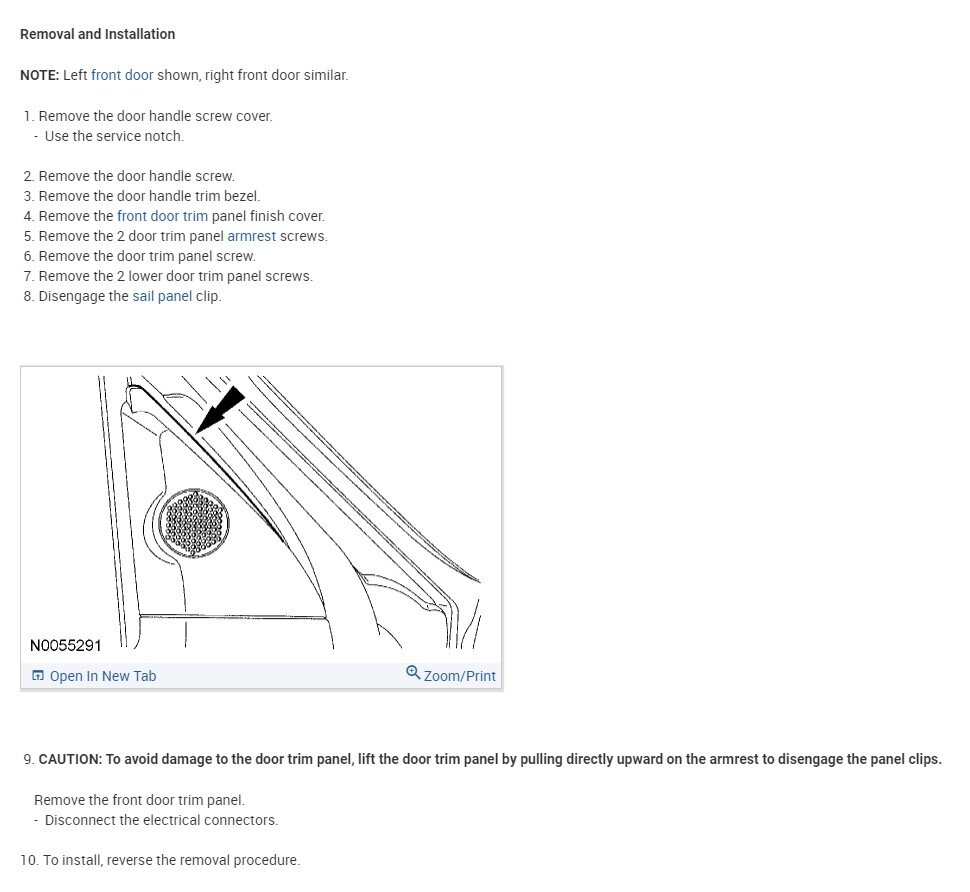 Removal and Installation

NOTE: Left front door shown, right front door similar.

1. Remove the door handle screw cover.
- Use the service notch.

2. Remove the door handle screw.
3. Remove the door handle trim bezel.
4. Remove the front door trim panel finish cover.
5. Remove the 2 door trim panel armrest screws.
6. Remove the door trim panel screw.
7. Remove the 2 lower door trim panel screws.
8. Disengage the sail panel clip.

N0055291

Open In New Tab

Zoom/Print

9. CAUTION: To avoid damage to the door trim panel, lift the door trim panel by pulling directly upward on the armrest to disengage the panel clips.

Remove the front door trim panel.
- Disconnect the electrical connectors.

10. To install, reverse the removal procedure.