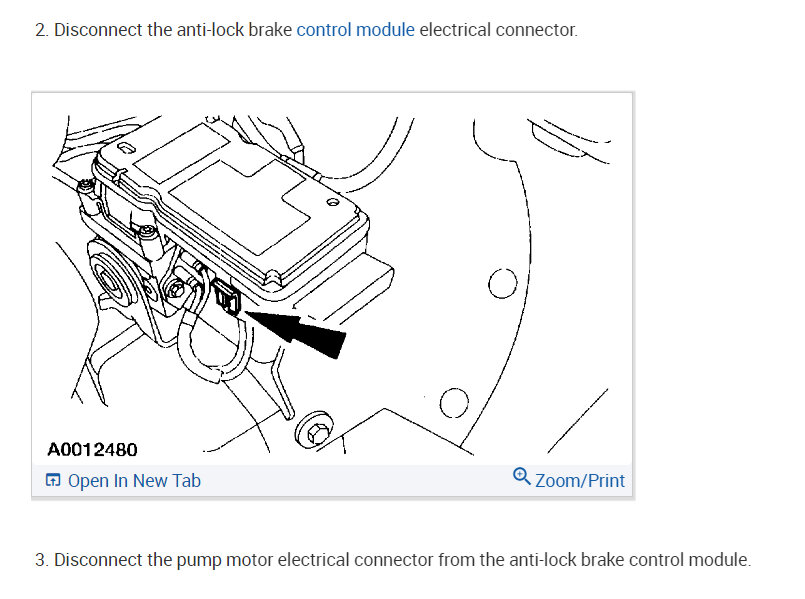 2. Disconnect the anti-lock brake control module electrical connector.

A0012480

Open In New Tab

Zoom/Print

3. Disconnect the pump motor electrical connector from the anti-lock brake control module.