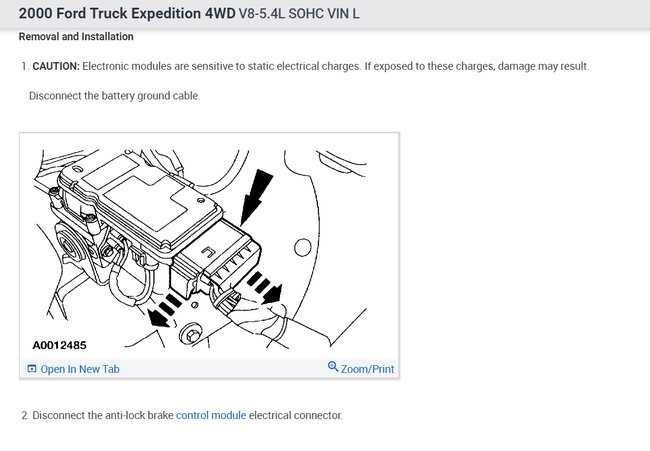 2000 Ford Truck Expedition 4WD V8-5.4L SOHC VIN L

Removal and Installation

1. CAUTION: Electronic modules are sensitive to static electrical charges. If exposed to these charges, damage may result.

Disconnect the battery ground cable.

A0012485

Open In New Tab

Zoom/Print

2. Disconnect the anti-lock brake control module electrical connector.