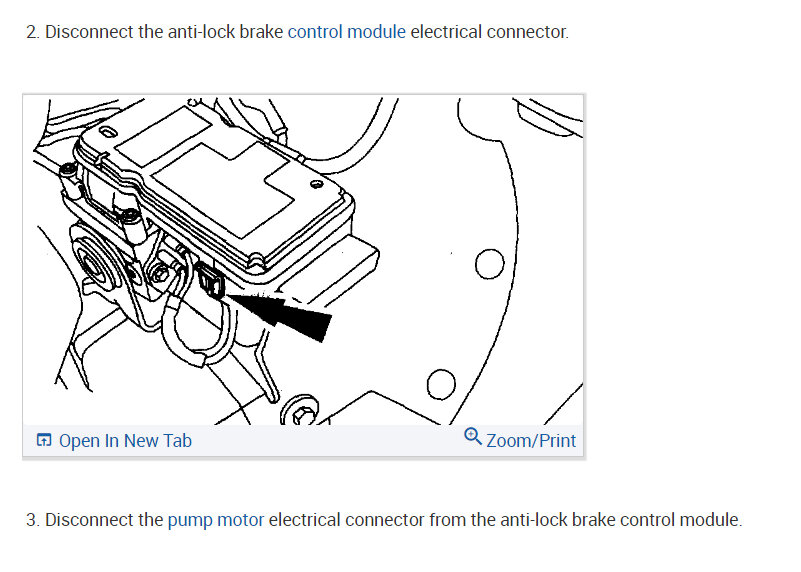 2. Disconnect the anti-lock brake control module electrical connector.

Open In New Tab

Zoom/Print

3. Disconnect the pump motor electrical connector from the anti-lock brake control module.