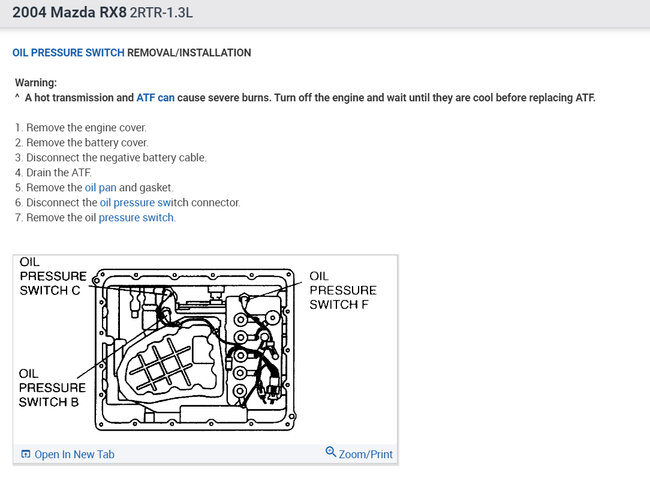 2004 Mazda RX8 2RTR-1.3L

OIL PRESSURE SWITCH REMOVAL/INSTALLATION

Warning:
^ A hot transmission and ATF can cause severe burns. Turn off the engine and wait until they are cool before replacing ATF.

1. Remove the engine cover.
2. Remove the battery cover.
3. Disconnect the negative battery cable.
4. Drain the ATF.
5. Remove the oil pan and gasket.
6. Disconnect the oil pressure switch connector.
7. Remove the oil pressure switch.

OIL PRESSURE SWITCH C

OIL PRESSURE SWITCH F

OIL PRESSURE SWITCH B

Open In New Tab

Zoom/Print