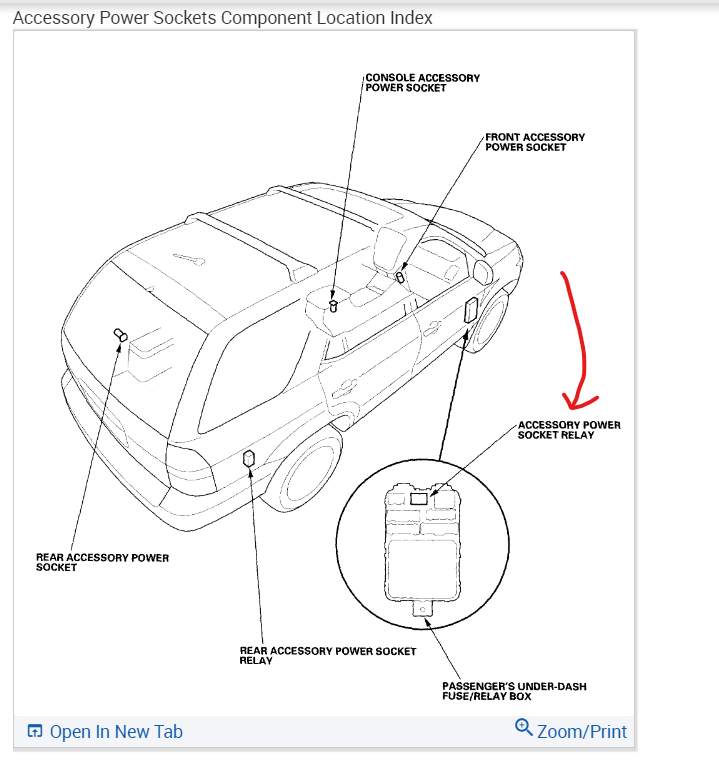 Accessory Power Sockets Component Location Index

CONSOLE ACCESSORY POWER SOCKET

FRONT ACCESSORY POWER SOCKET

ACCESSORY POWER SOCKET RELAY

REAR ACCESSORY POWER SOCKET

REAR ACCESSORY POWER SOCKET RELAY

PASSENGER'S UNDER-DASH FUSE/RELAY BOX

Open In New Tab

Zoom/Print