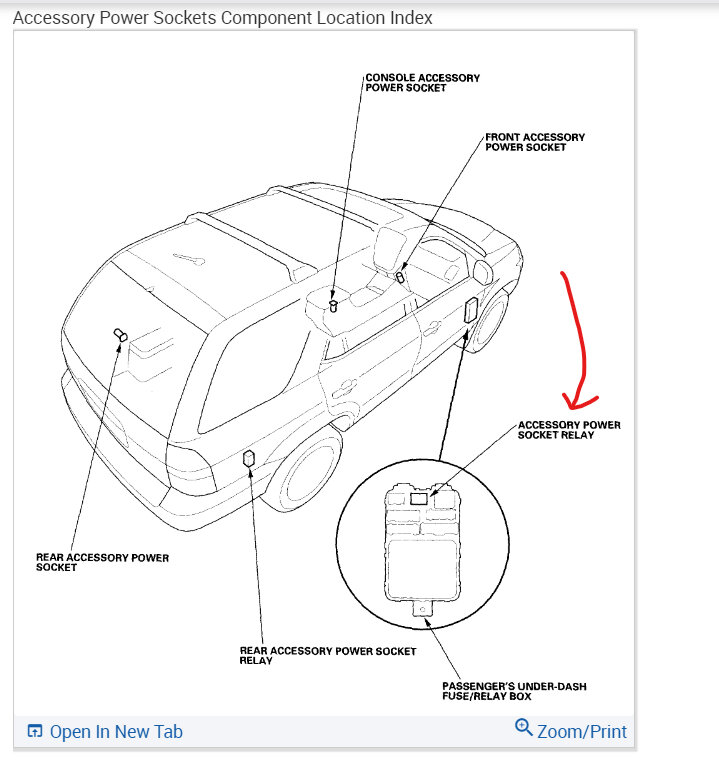 Accessory Power Sockets Component Location Index

CONSOLE ACCESSORY POWER SOCKET

FRONT ACCESSORY POWER SOCKET

ACCESSORY POWER SOCKET RELAY

REAR ACCESSORY POWER SOCKET

REAR ACCESSORY POWER SOCKET RELAY

PASSENGER'S UNDER-DASH FUSE/RELAY BOX

Open In New Tab

Zoom/Print