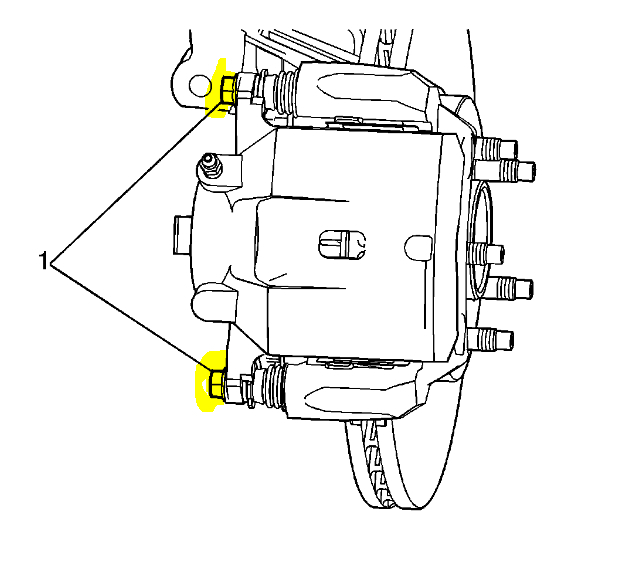 1