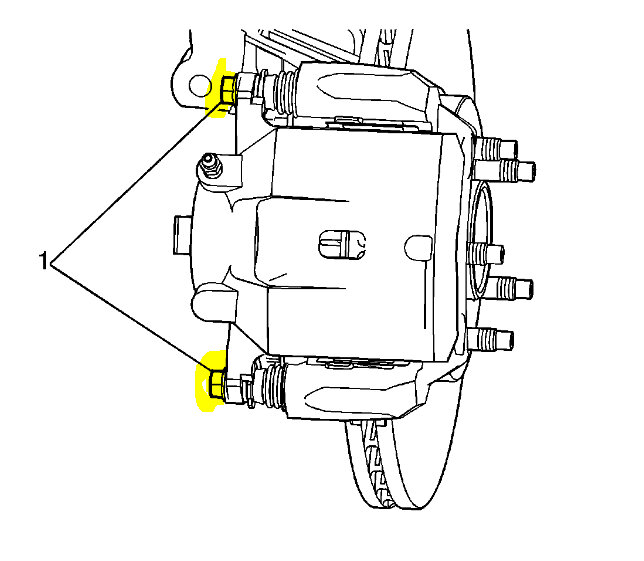 1