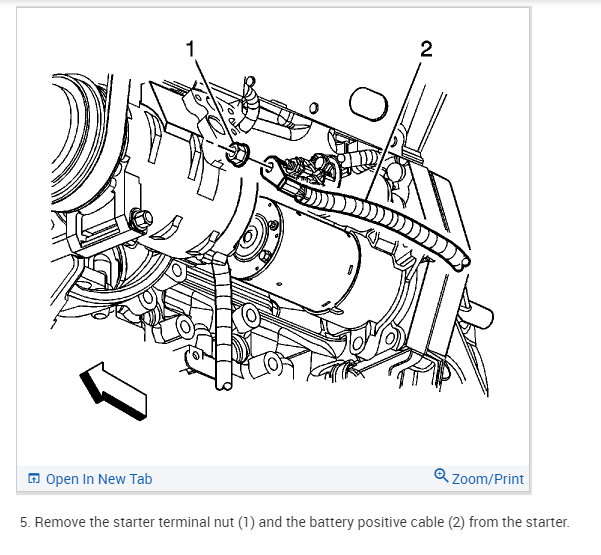 1

2

Open In New Tab

Zoom/Print

5. Remove the starter terminal nut (1) and the battery positive cable (2) from the starter.