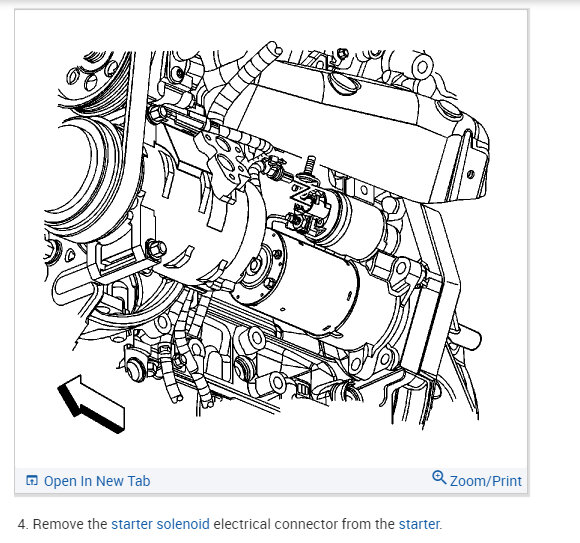 Open In New Tab

Zoom/Print

4. Remove the starter solenoid electrical connector from the starter.