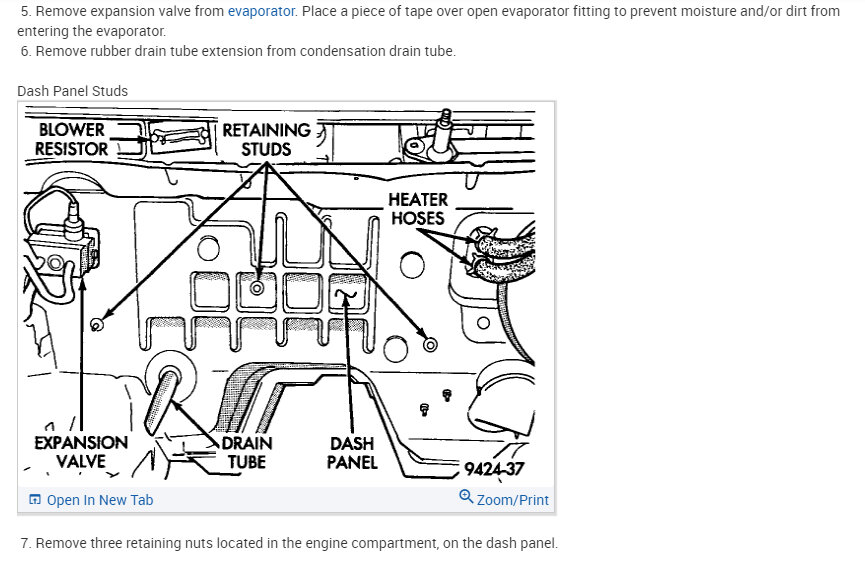 5. Remove expansion valve from evaporator. Place a piece of tape over open evaporator fitting to prevent moisture and/or dirt from entering the evaporator.
6. Remove rubber drain tube extension from condensation drain tube.

Dash Panel Studs

BLOWER RESISTOR
RETAINING STUDS
HEATER HOSES
EXPANSION VALVE
DRAIN TUBE
DASH PANEL
9424-37

Open In New Tab
Zoom/Print

7. Remove three retaining nuts located in the engine compartment, on the dash panel.