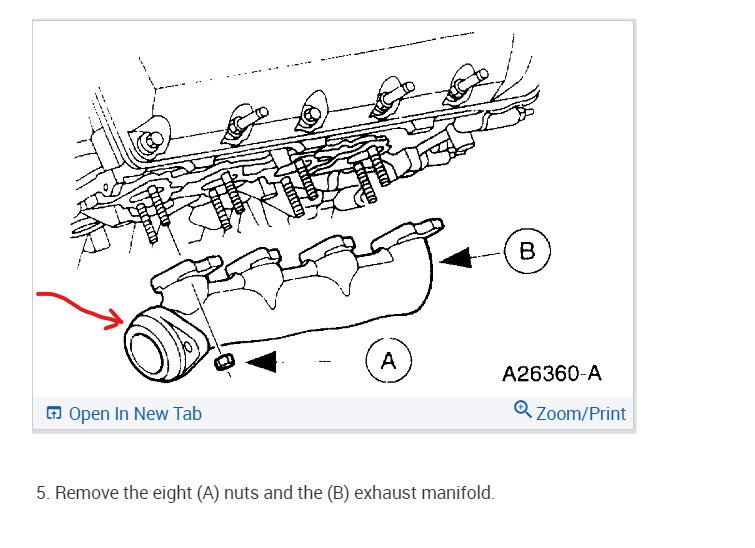 B

A

A26360-A

Open In New Tab

Zoom/Print

5. Remove the eight (A) nuts and the (B) exhaust manifold.