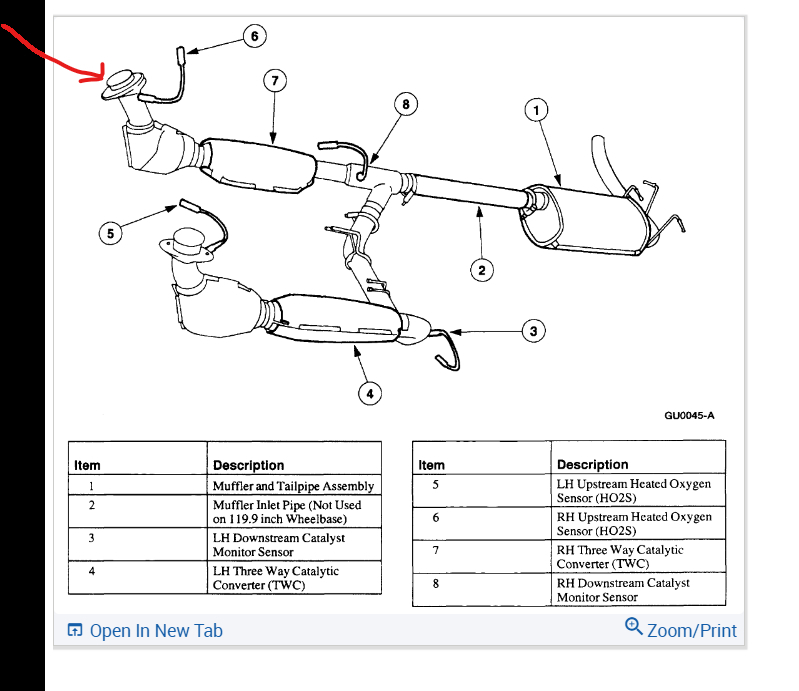 6

7

8

1

5

2

3

4

GU0045-A

| Item | Description |
|---|---|
| 1 | Muffler and Tailpipe Assembly |
| 2 | Muffler Inlet Pipe (Not Used on 119.9 inch Wheelbase) |
| 3 | LH Downstream Catalyst Monitor Sensor |
| 4 | LH Three Way Catalytic Converter (TWC) |

| Item | Description |
|---|---|
| 5 | LH Upstream Heated Oxygen Sensor (HO2S) |
| 6 | RH Upstream Heated Oxygen Sensor (HO2S) |
| 7 | RH Three Way Catalytic Converter (TWC) |
| 8 | RH Downstream Catalyst Monitor Sensor |

Open In New Tab

Zoom/Print