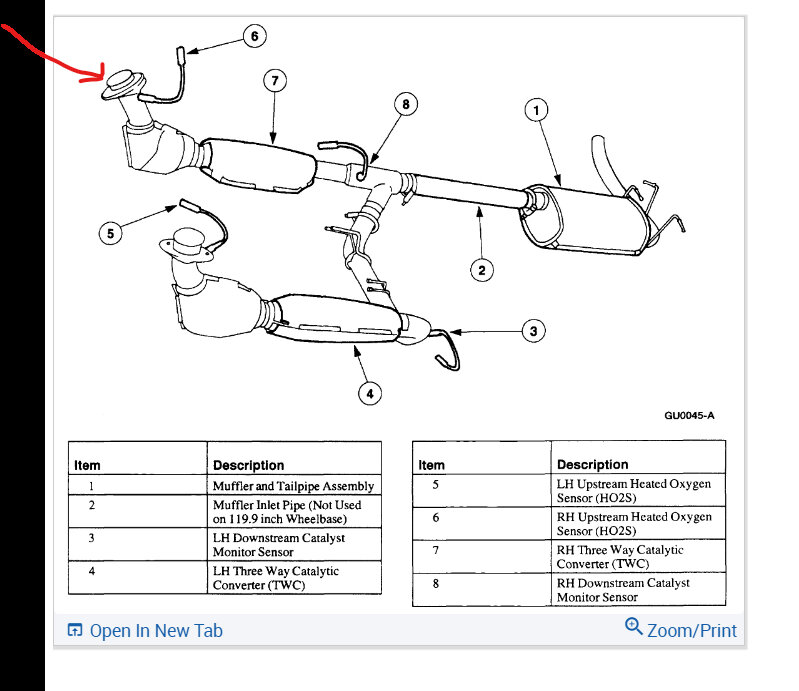 6

7

8

1

5

2

3

4

GU0045-A

| Item | Description |
|---|---|
| 1 | Muffler and Tailpipe Assembly |
| 2 | Muffler Inlet Pipe (Not Used on 119.9 inch Wheelbase) |
| 3 | LH Downstream Catalyst Monitor Sensor |
| 4 | LH Three Way Catalytic Converter (TWC) |

| Item | Description |
|---|---|
| 5 | LH Upstream Heated Oxygen Sensor (HO2S) |
| 6 | RH Upstream Heated Oxygen Sensor (HO2S) |
| 7 | RH Three Way Catalytic Converter (TWC) |
| 8 | RH Downstream Catalyst Monitor Sensor |

Open In New Tab

Zoom/Print